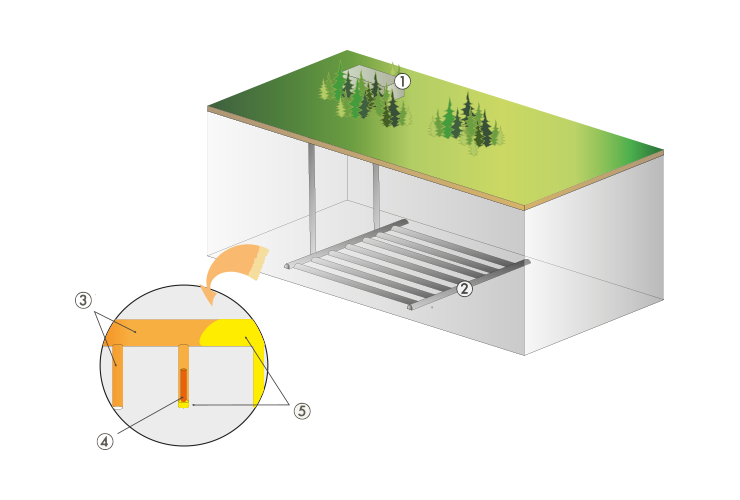 ①
②
③
④
⑤