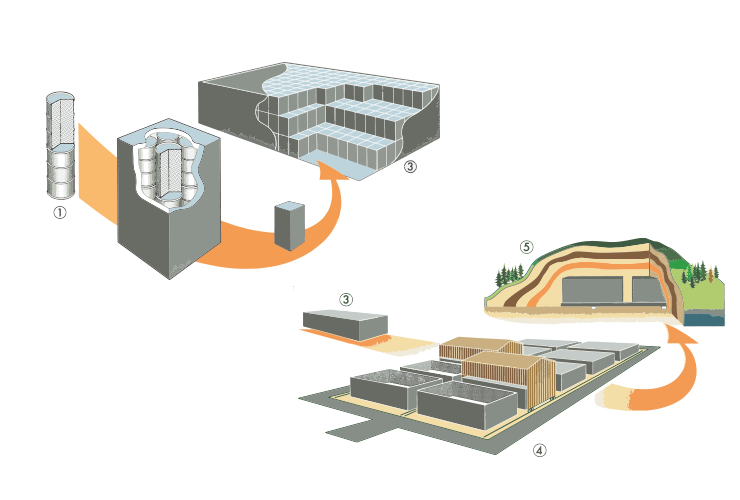 ①

③

⑤

③

④