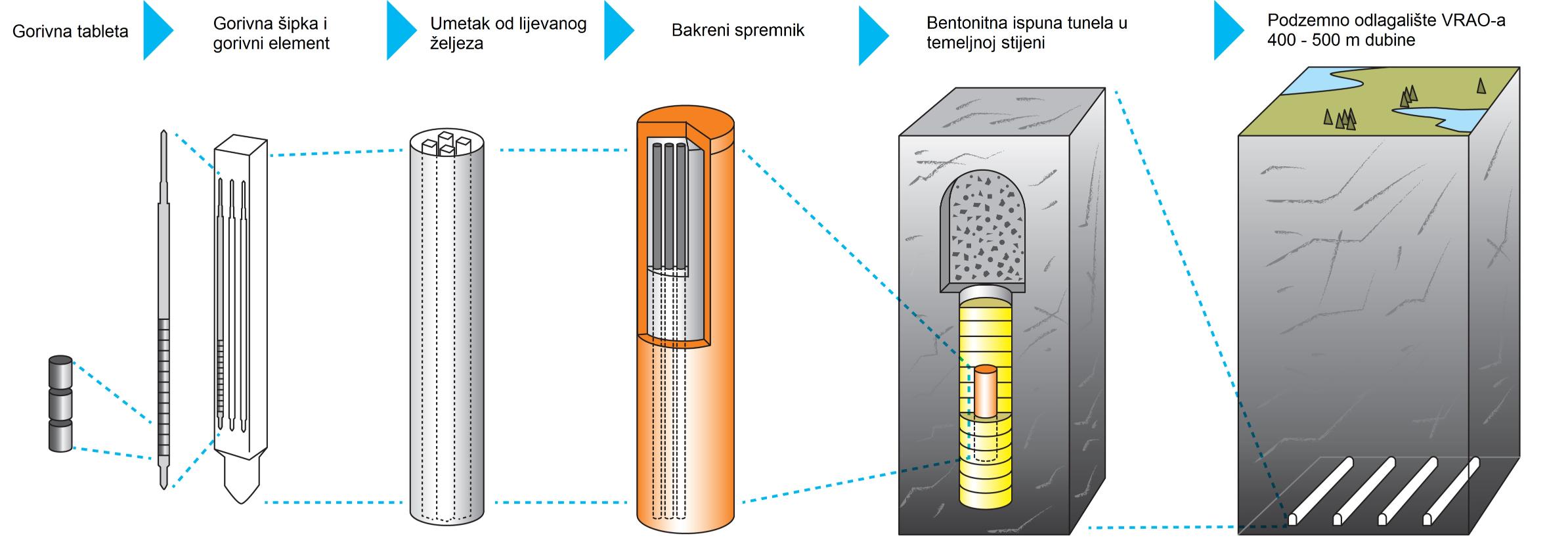 Gorivna tableta

Gorivna šipka i gorivni element

Umetak od lijevanog željeza

Bakreni spremnik

Bentonitna ispuna tunela u temeljnoj stijeni

Podzemno odlagalište VRAO-a 400 - 500 m dubine